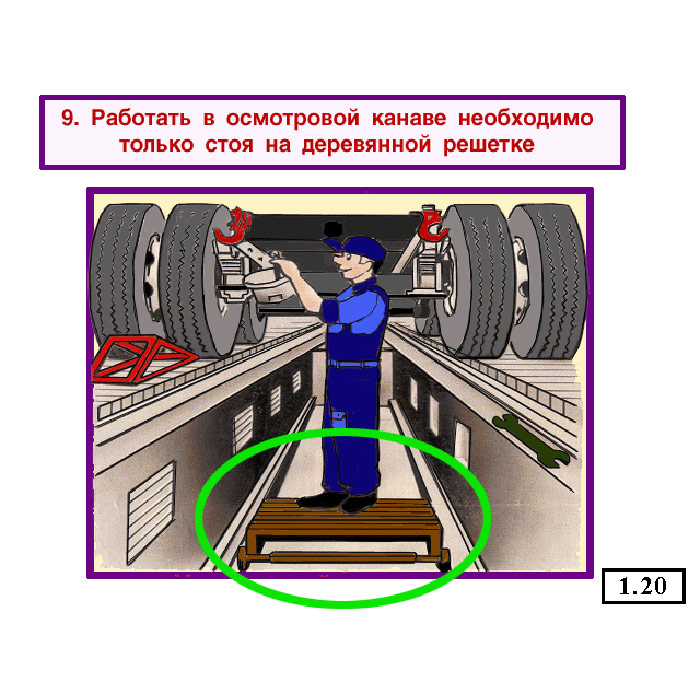 9. Работать в осмотровой канаве необходимо только стоя на деревянной решетке

1.20